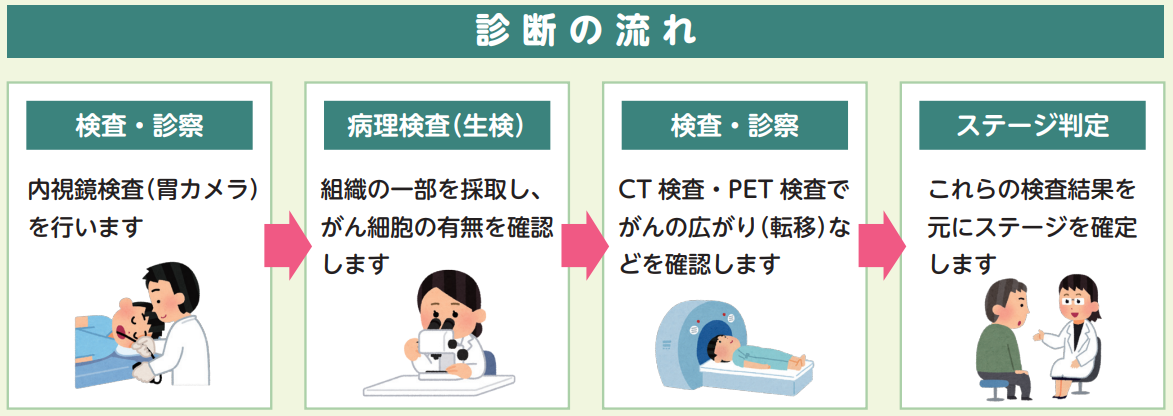 診断の流れ

検査・診察

内視鏡検査(胃カメラ)を行います

病理検査(生検)

組織の一部を採取し、がん細胞の有無を確認します

検査・診察

CT 検査・PET 検査でがんの広がり(転移)などを確認します

ステージ判定

これらの検査結果を元にステージを確定します